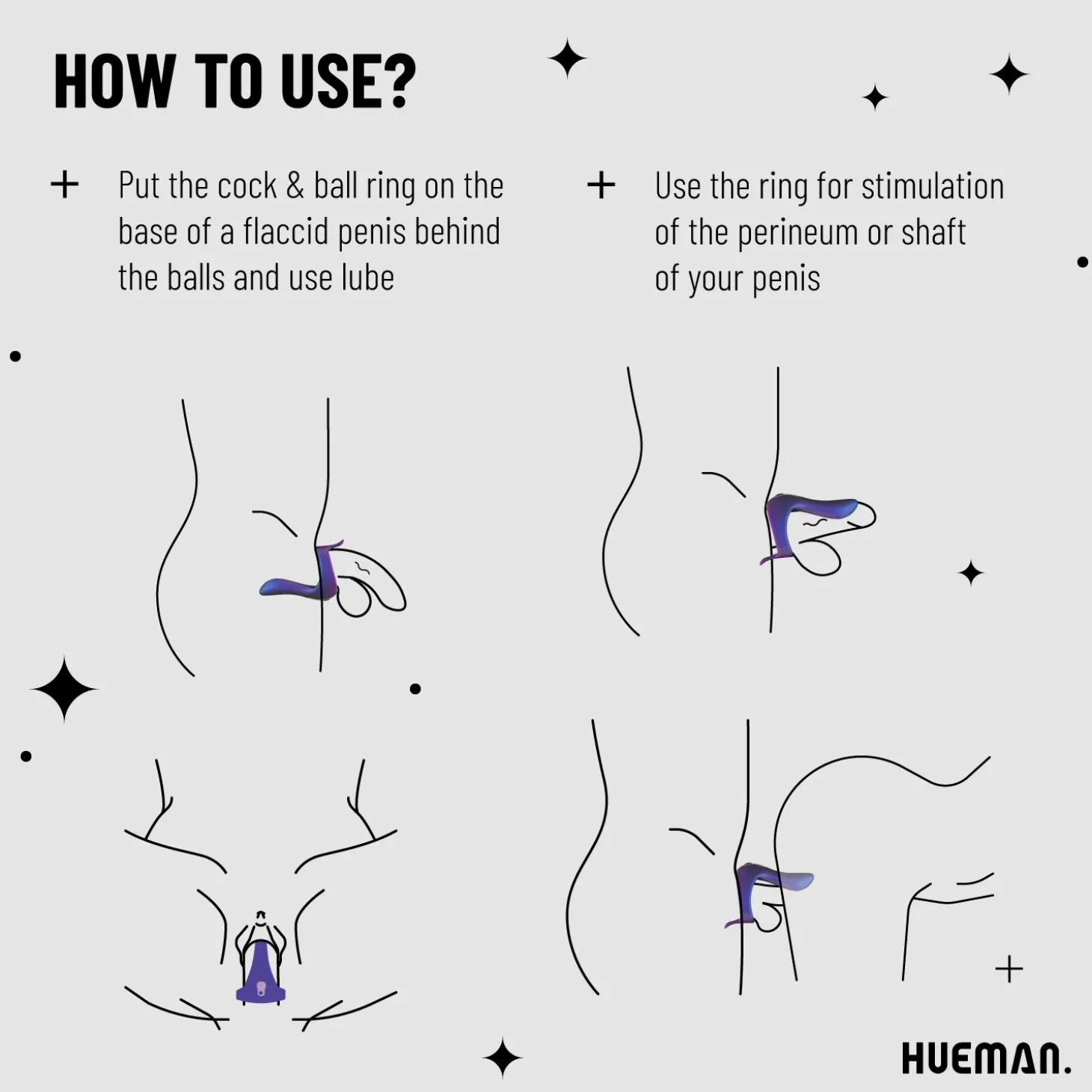 HOW TO USE?

+ Put the cock & ball ring on the base of a flaccid penis behind the balls and use lube

+ Use the ring for stimulation of the perineum or shaft of your penis

HUEMAN.