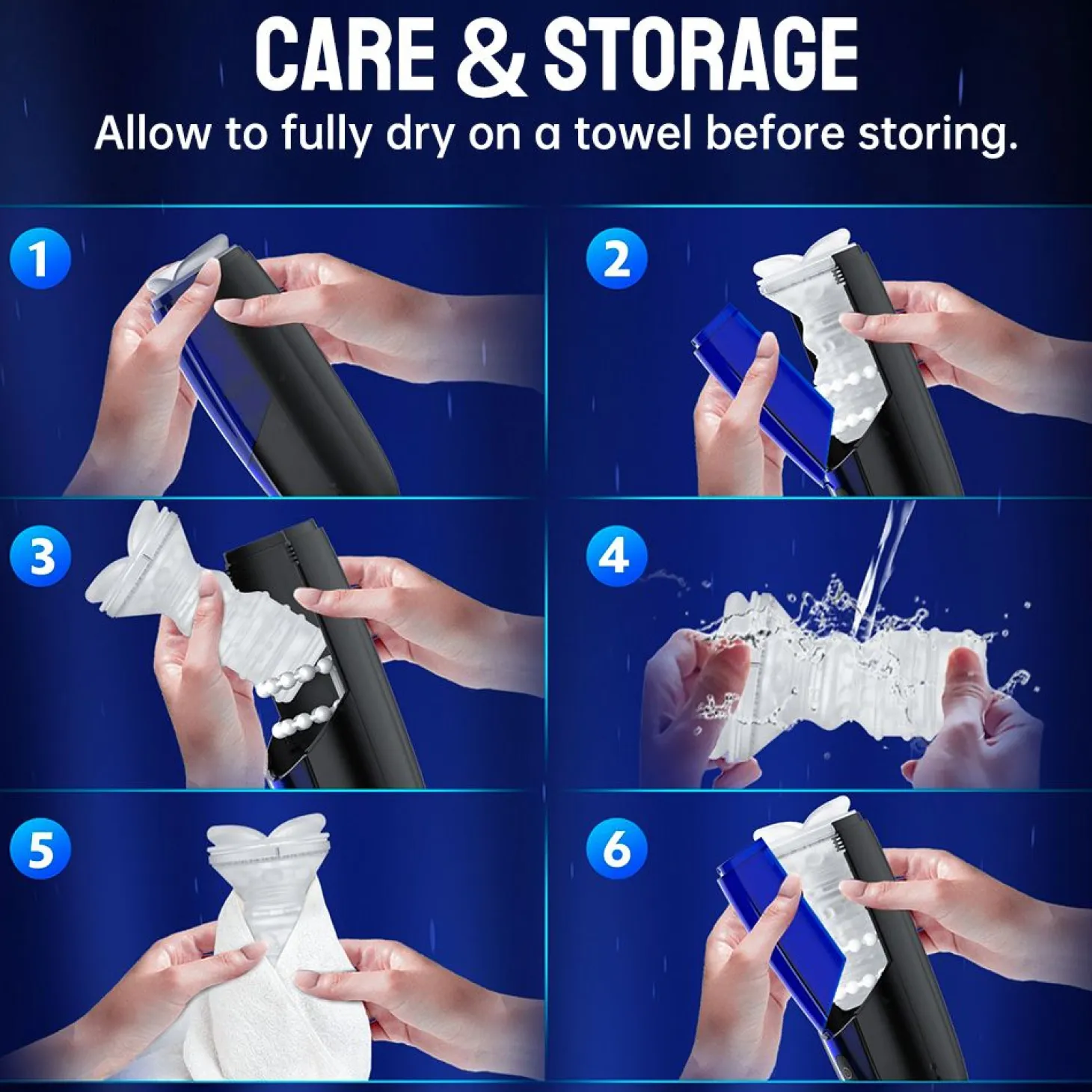 CARE & STORAGE
Allow to fully dry on a towel before storing.

1

2

3

4

5

6